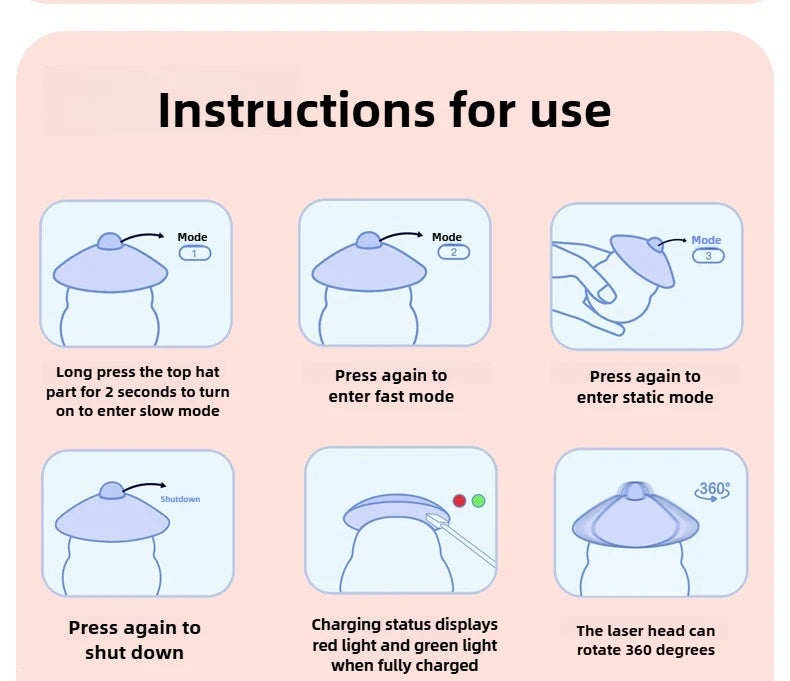 Instructions for use

Mode
1

Long press the top hat part for 2 seconds to turn on to enter slow mode

Mode
2

Press again to enter fast mode

Mode
3

Press again to enter static mode

Shutdown

Press again to shut down

Charging status displays red light and green light when fully charged

360°

The laser head can rotate 360 degrees