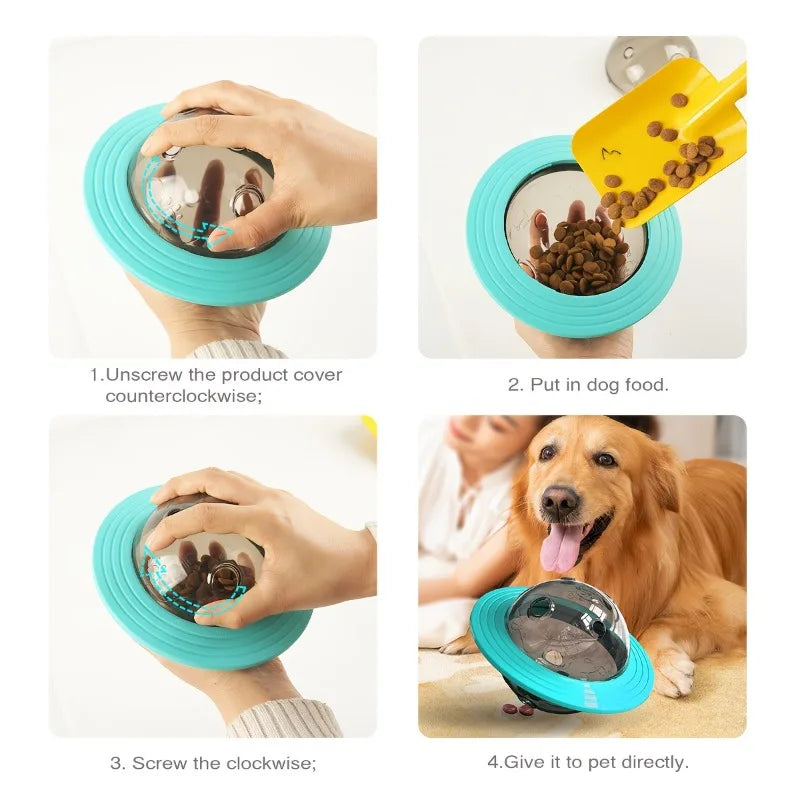 1.Unscrew the product cover counterclockwise;

2. Put in dog food.

3. Screw the clockwise;

4.Give it to pet directly.